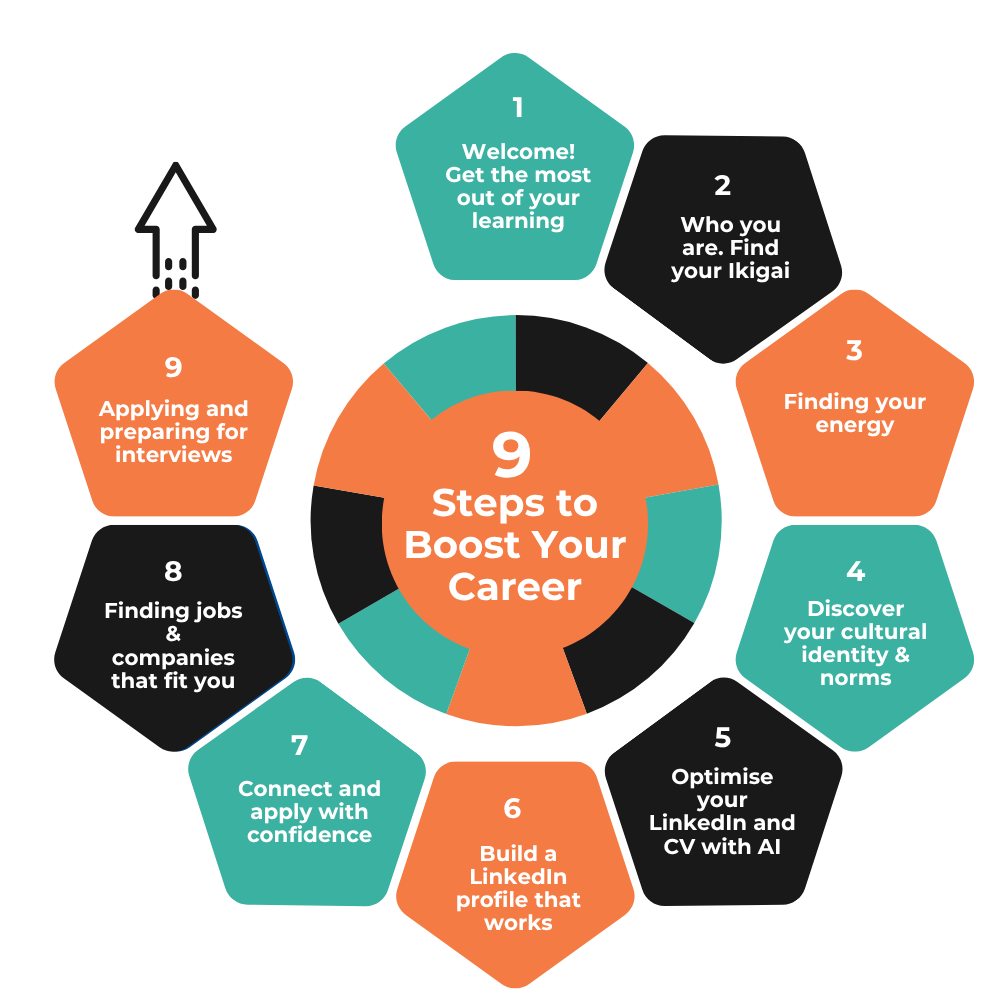 9 Steps to Boost Your Career

1
Welcome! Get the most out of your learning

2
Who you are. Find your Ikigai

3
Finding your energy

4
Discover your cultural identity & norms

5
Optimise your LinkedIn and CV with AI

6
Build a LinkedIn profile that works

7
Connect and apply with confidence

8
Finding jobs & companies that fit you

9
Applying and preparing for interviews